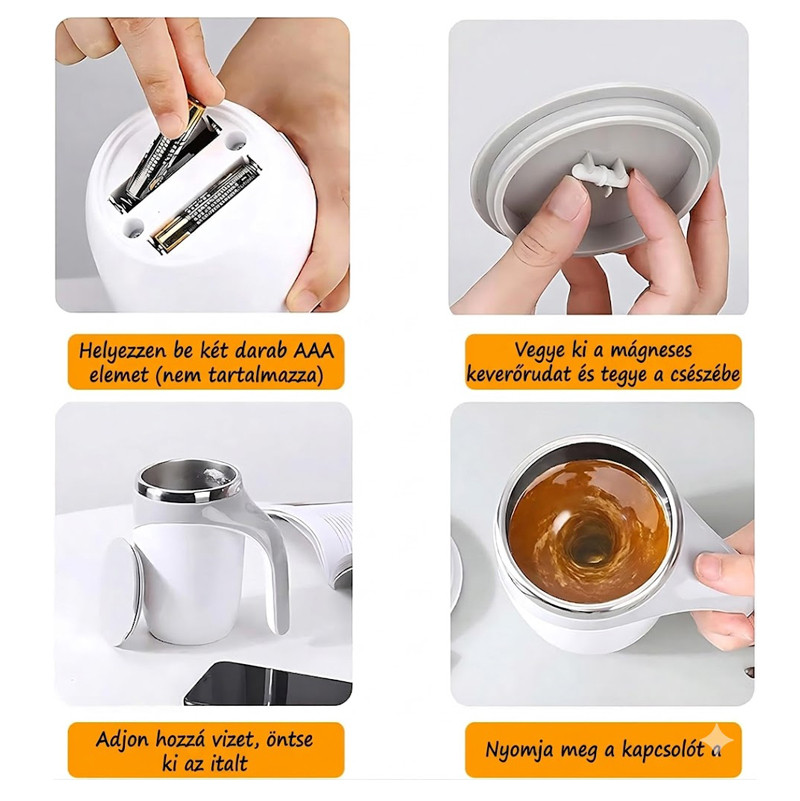 Helyezzen be két darab AAA elemet (nem tartalmazza)

Vegye ki a mágneses keverőrudat és tegye a csészébe

Adjon hozzá vizet, öntse ki az italt

Nyomja meg a kapcsolót a