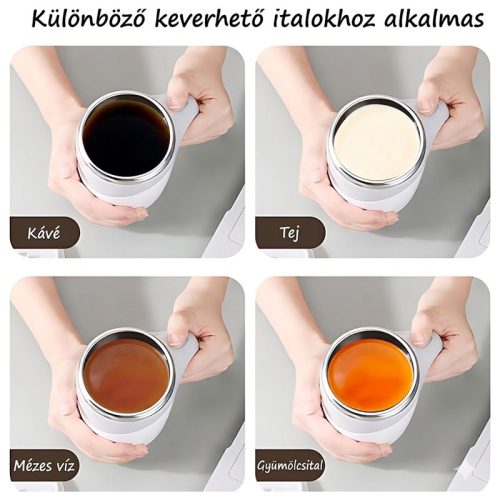 Különböző keverhető italokhoz alkalmas

Kávé

Tej

Mézes víz

Gyümölcsital