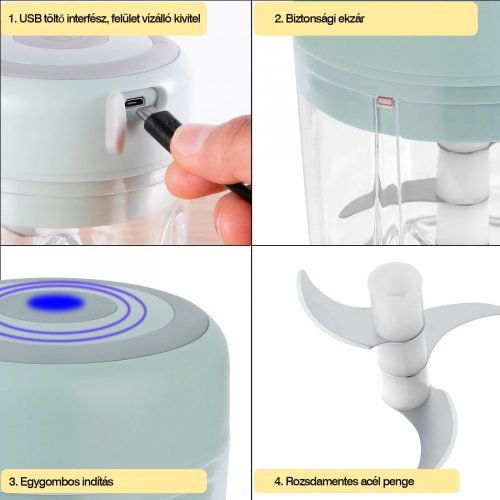 1. USB töltő interfész, felület vízálló kivitel

2. Biztonsági ekzár

3. Egygombos indítás

4. Rozsdamentes acél penge