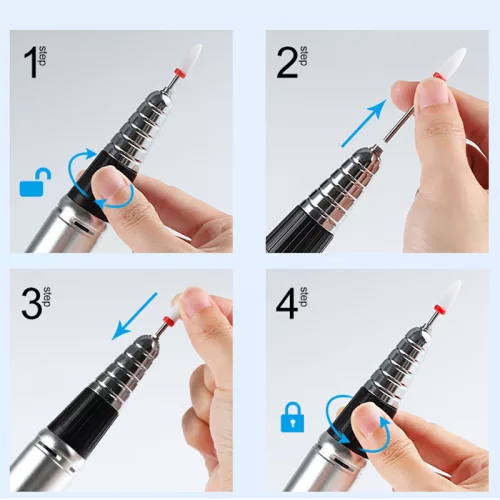 1 step

2 step

3 step

4 step